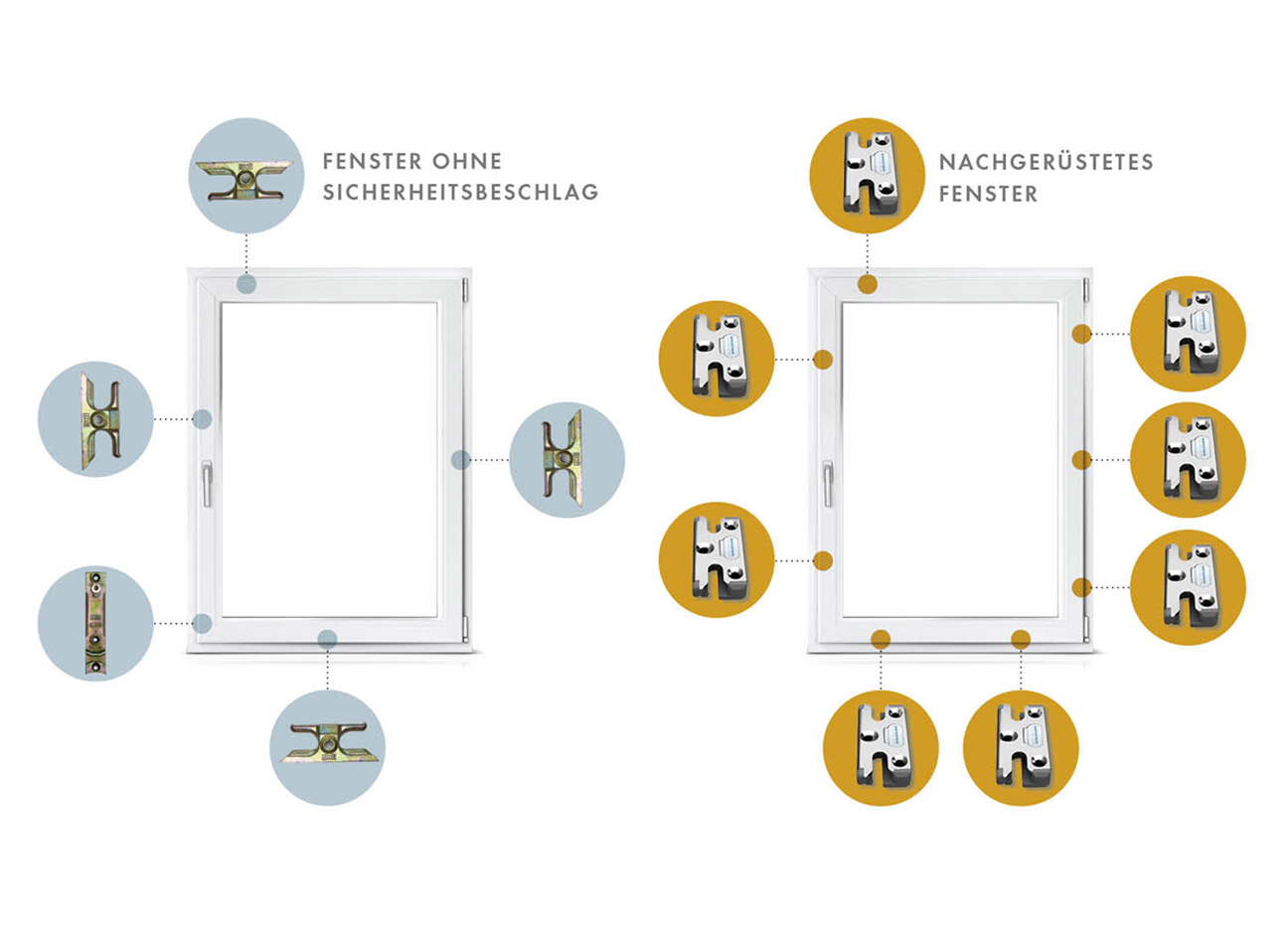 FENSTER OHNE SICHERHEITSBESCHLAG

NACHGERÜSTETES FENSTER